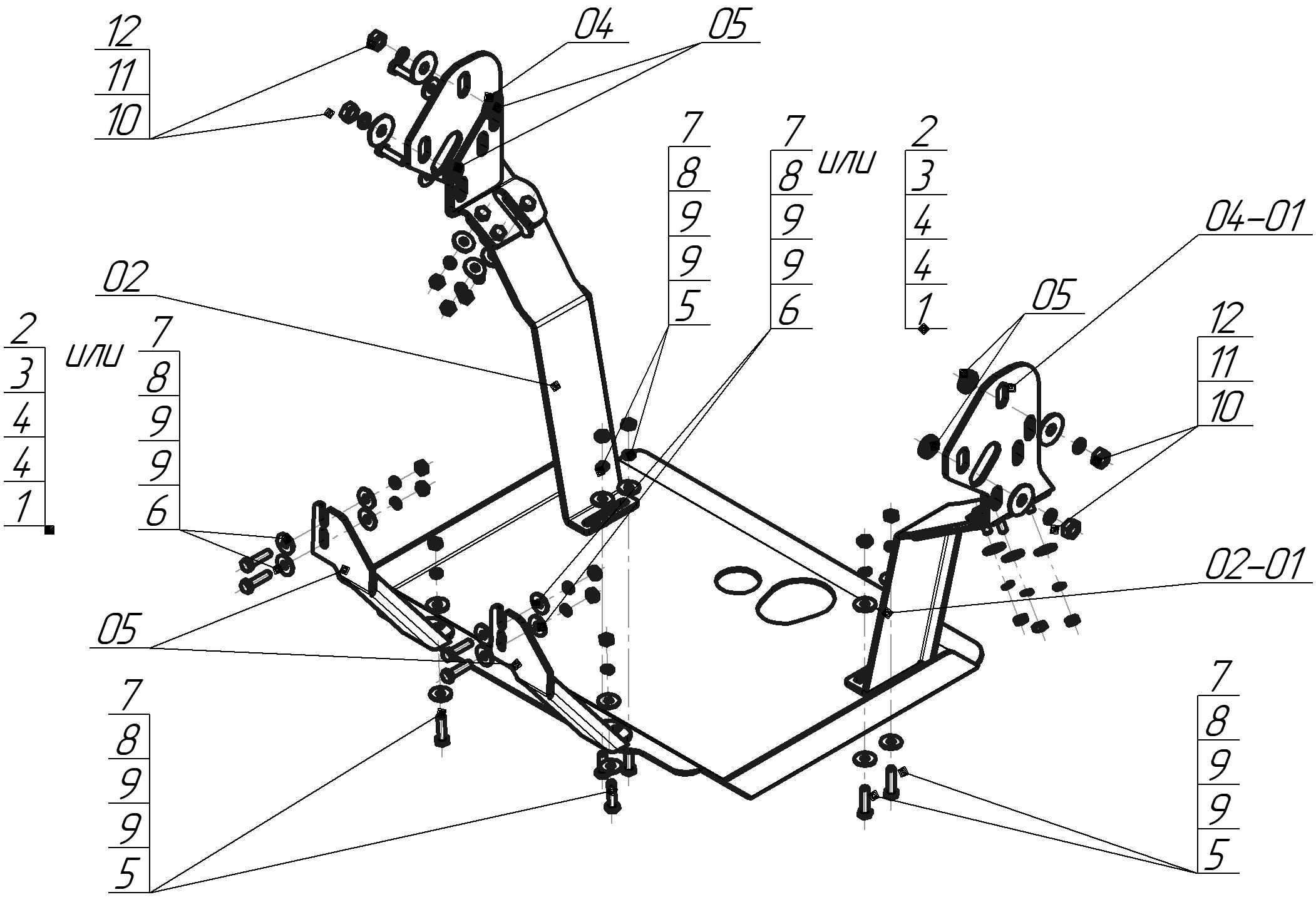 12
11
10

04

05

7
8
9
9
5

7
8
9
9
6

или

2
3
4
4
1

04-01

02

05

12
11
10

2
3
4
4
1

или

7
8
9
9
6

02-01

05

7
8
9
9
5

7
8
9
9
5